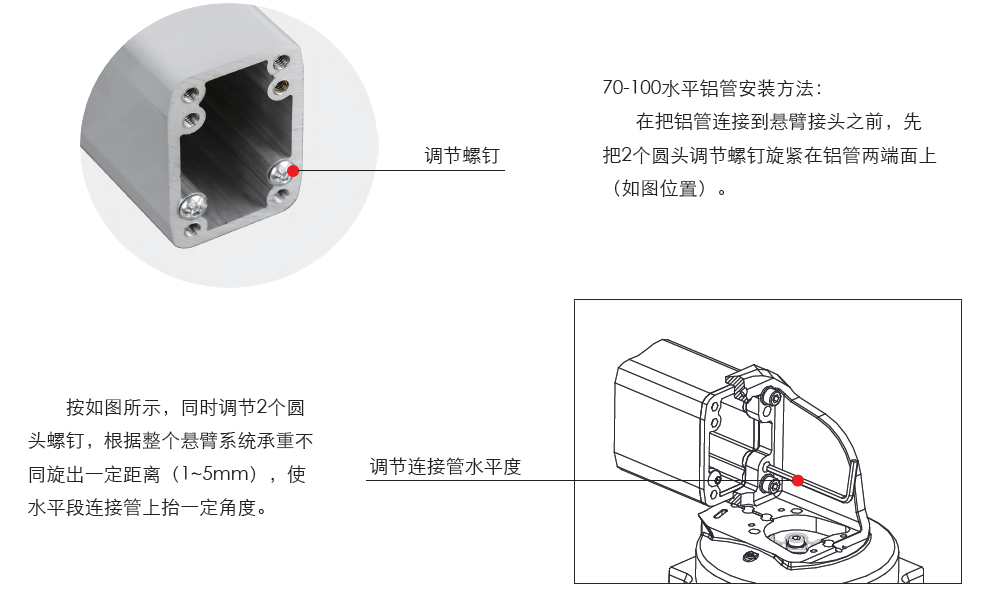 调节螺钉

70-100水平铝管安装方法：

在把铝管连接到悬臂接头之前，先把2个圆头调节螺钉旋紧在铝管两端面上（如图位置）。

按如图所示，同时调节2个圆头螺钉，根据整个悬臂系统承重不同旋出一定距离（1~5mm），使水平段连接管上抬一定角度。

调节连接管水平度