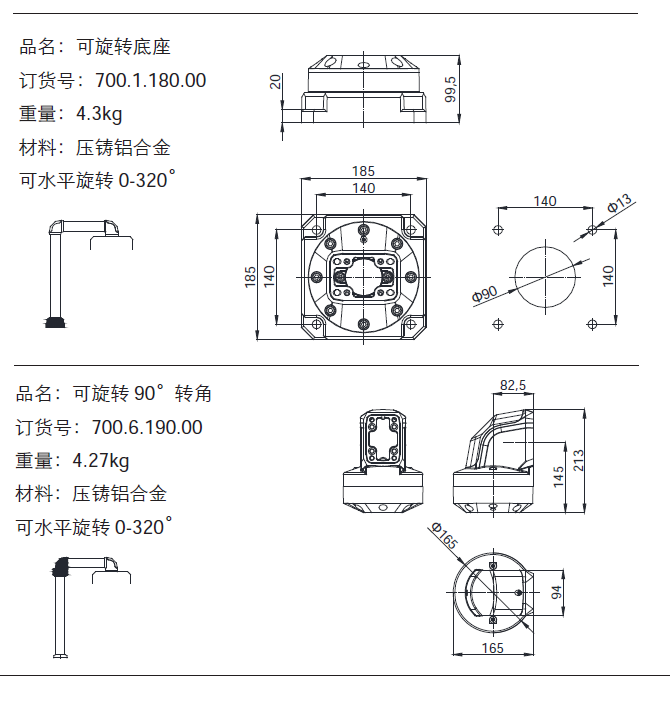 品名：可旋转底座

订货号：700.1.180.00

重量：4.3kg

材料：压铸铝合金

可水平旋转 0-320°

20

99,5

185

140

185

140

140

Φ13

Φ90

140

品名：可旋转 90°转角

订货号：700.6.190.00

重量：4.27kg

材料：压铸铝合金

可水平旋转 0-320°

82,5

145

213

Φ165

94

165