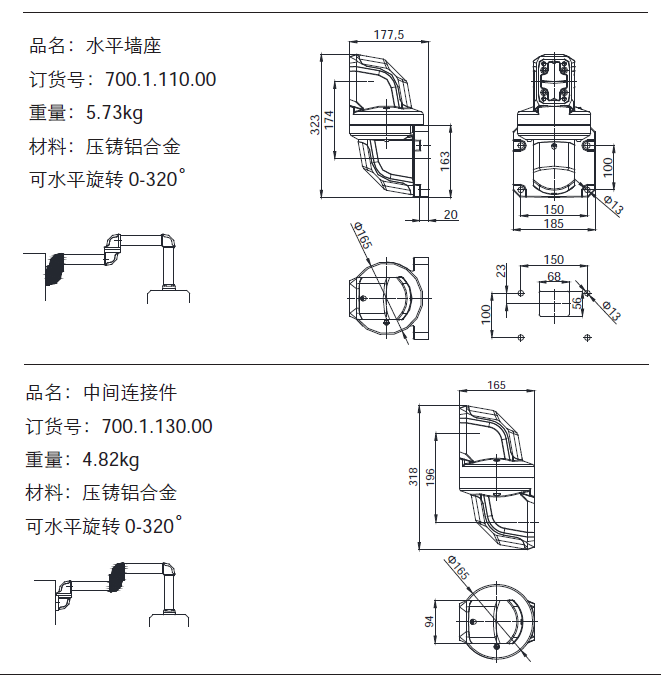 品名：水平墙座
订货号：700.1.110.00
重量：5.73kg
材料：压铸铝合金
可水平旋转 0-320°

177,5
323
174
163
20
100
150
185
Φ13
Φ165
150
23
68
56
100
Φ13

品名：中间连接件
订货号：700.1.130.00
重量：4.82kg
材料：压铸铝合金
可水平旋转 0-320°

165
318
196
Φ165
94