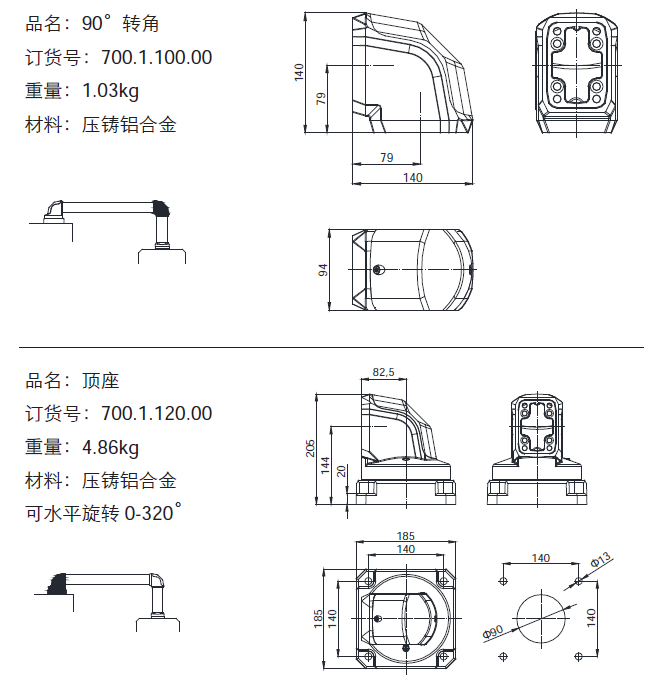 品名：90° 转角
订货号：700.1.100.00
重量：1.03kg
材料：压铸铝合金

140
79
79
140
94

品名：顶座
订货号：700.1.120.00
重量：4.86kg
材料：压铸铝合金
可水平旋转 0-320°

82,5
205
144
20
185
140
185
140
140
Φ13
Φ90
140